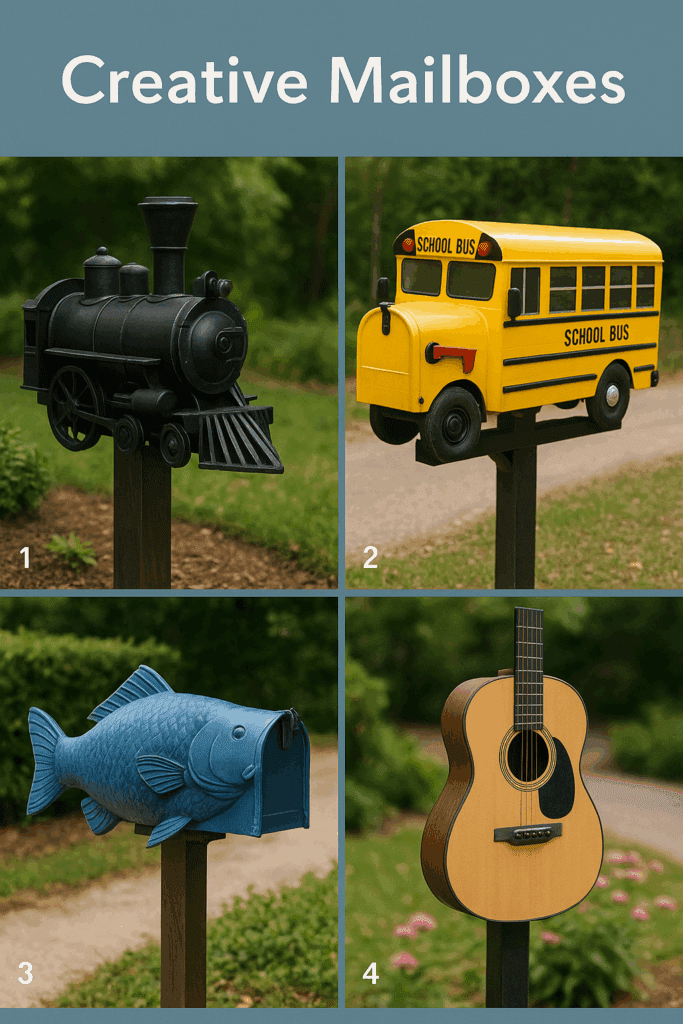 Creative Mailboxes

1

SCHOOL BUS

SCHOOL BUS

2

3

4