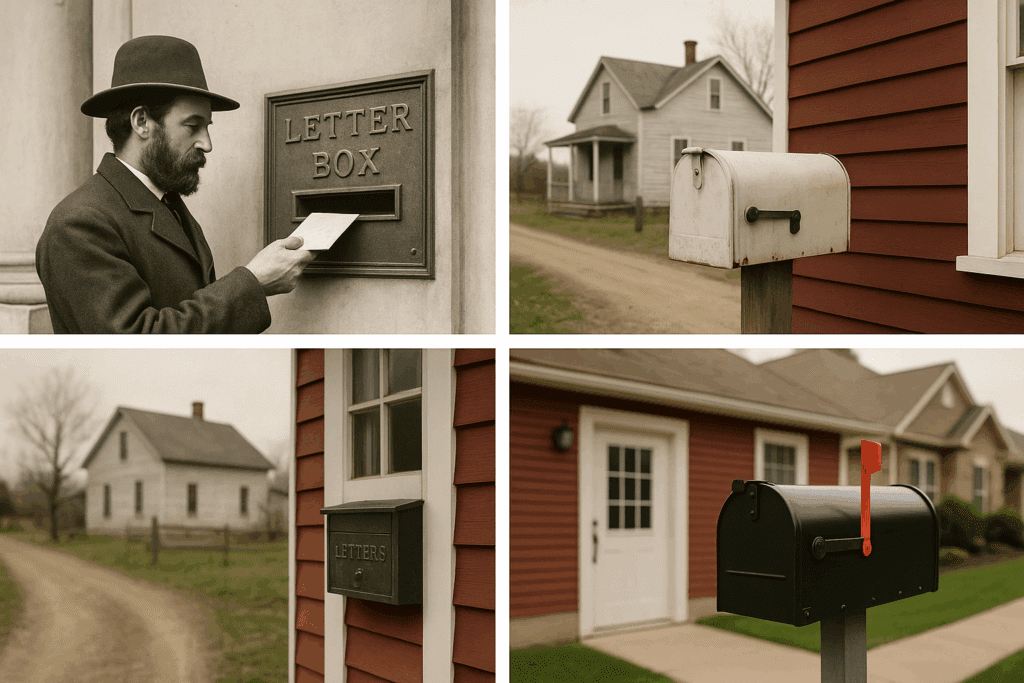 LETTER BOX

LETTERS