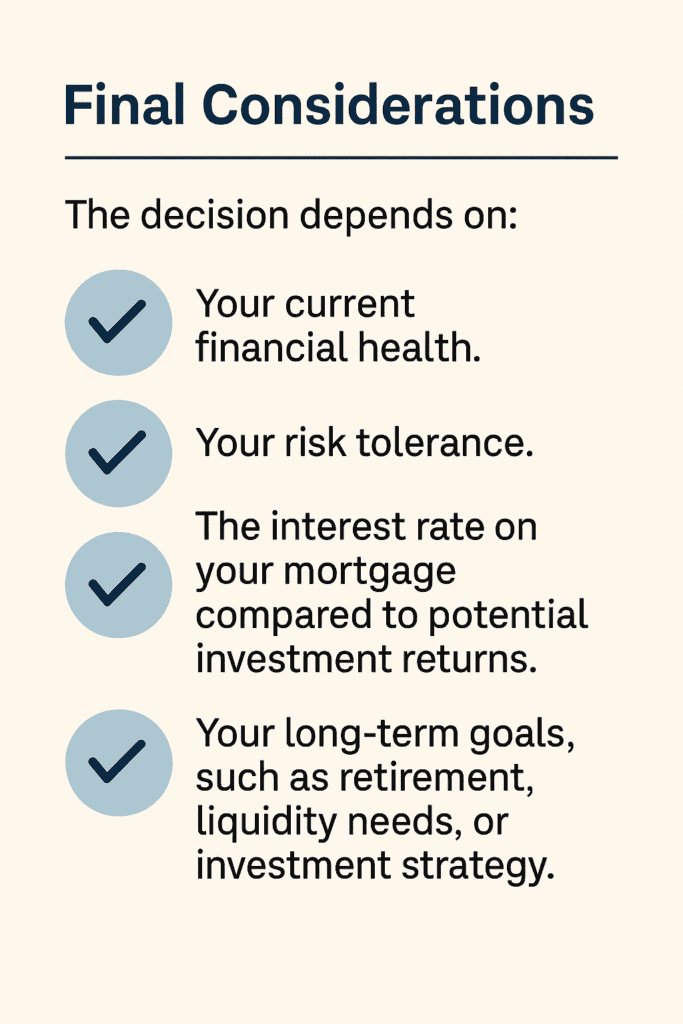 Final Considerations

The decision depends on:

Your current financial health.

Your risk tolerance.

The interest rate on your mortgage compared to potential investment returns.

Your long-term goals, such as retirement, liquidity needs, or investment strategy.