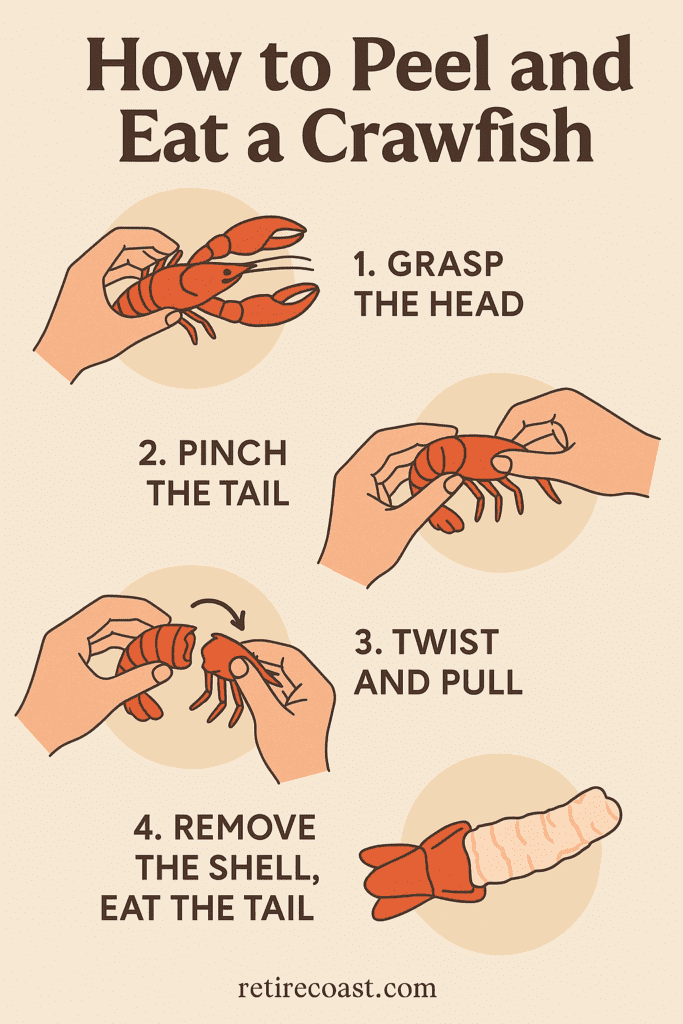 How to Peel and Eat a Crawfish

1. GRASP THE HEAD

2. PINCH THE TAIL

3. TWIST AND PULL

4. REMOVE THE SHELL, EAT THE TAIL

retirecoast.com