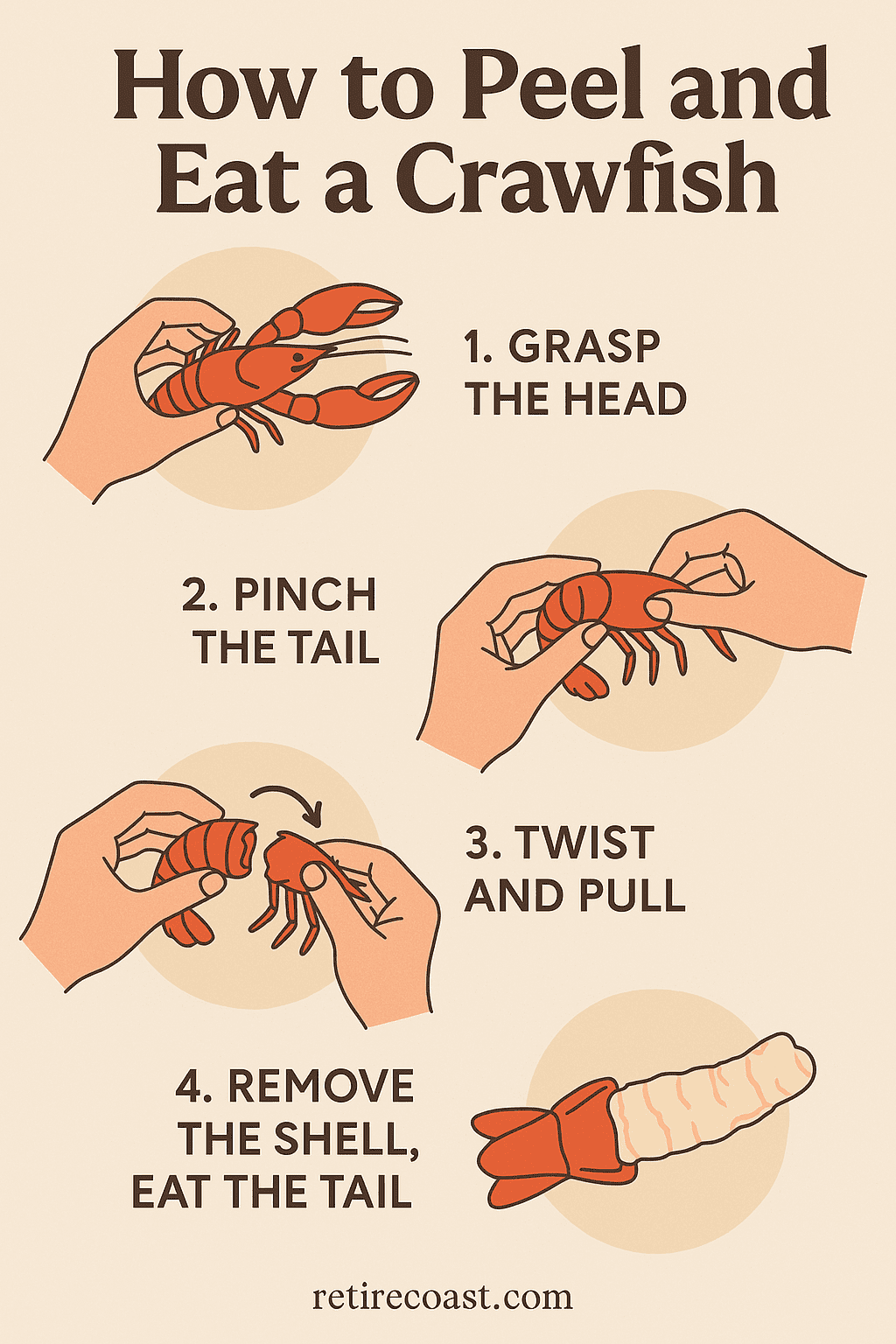 How to Peel and Eat a Crawfish

1. GRASP THE HEAD

2. PINCH THE TAIL

3. TWIST AND PULL

4. REMOVE THE SHELL, EAT THE TAIL

retirecoast.com