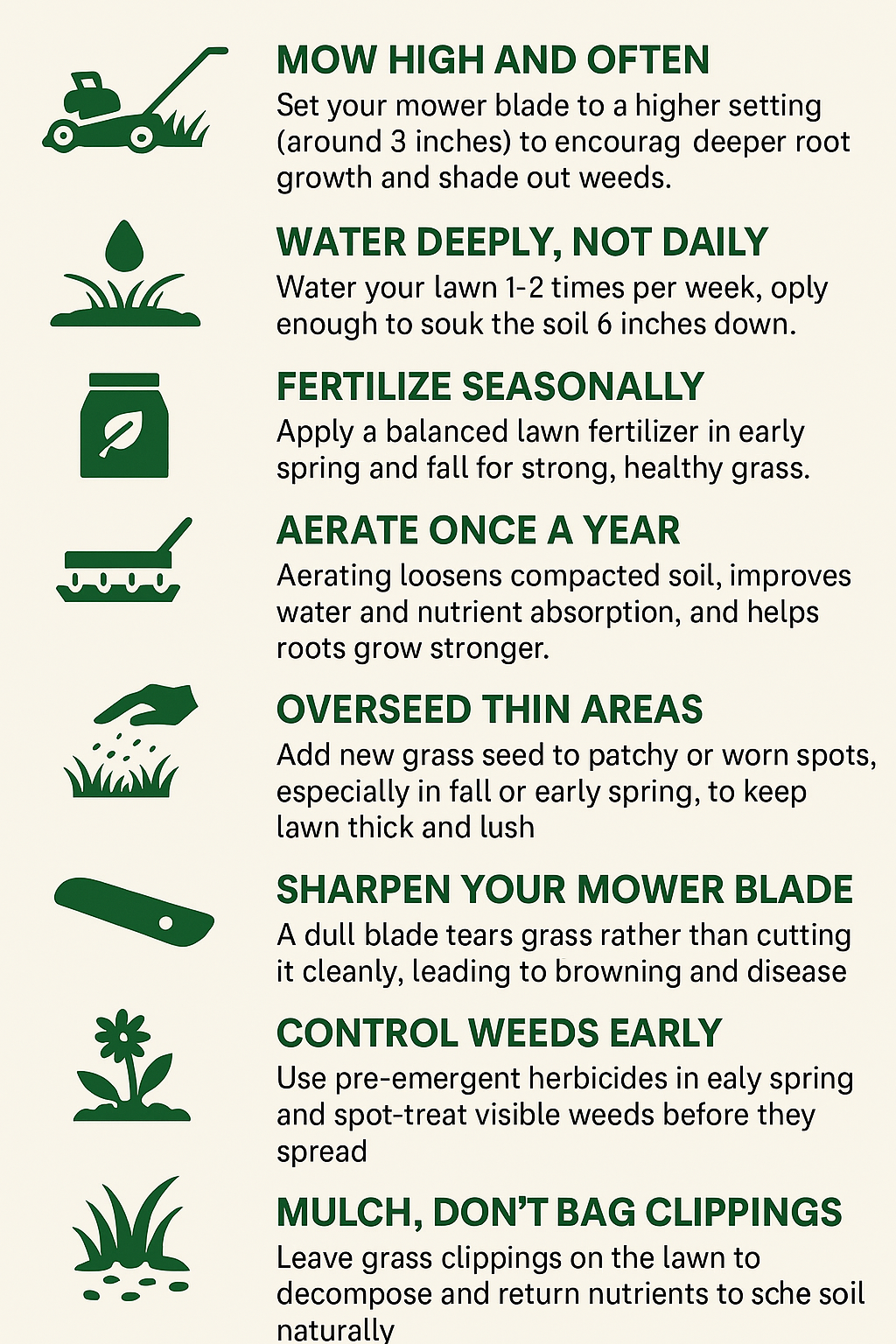 MOW HIGH AND OFTEN
Set your mower blade to a higher setting (around 3 inches) to encourag deeper root growth and shade out weeds.

WATER DEEPLY, NOT DAILY
Water your lawn 1-2 times per week, oply enough to souk the soil 6 inches down.

FERTILIZE SEASONALLY
Apply a balanced lawn fertilizer in early spring and fall for strong, healthy grass.

AERATE ONCE A YEAR
Aerating loosens compacted soil, improves water and nutrient absorption, and helps roots grow stronger.

OVERSEED THIN AREAS
Add new grass seed to patchy or worn spots, especially in fall or early spring, to keep lawn thick and lush

SHARPEN YOUR MOWER BLADE
A dull blade tears grass rather than cutting it cleanly, leading to browning and disease

CONTROL WEEDS EARLY
Use pre-emergent herbicides in ealy spring and spot-treat visible weeds before they spread

MULCH, DON'T BAG CLIPPINGS
Leave grass clippings on the lawn to decompose and return nutrients to sche soil naturally