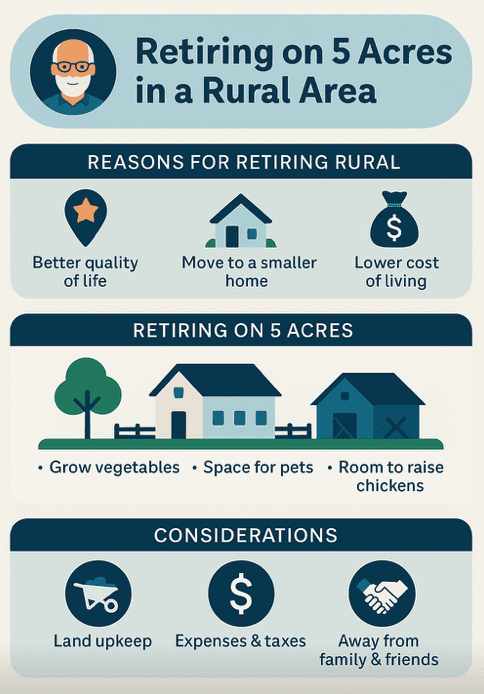 Retiring on 5 Acres in a Rural Area

REASONS FOR RETIRING RURAL

Better quality of life

Move to a smaller home

$

Lower cost of living

RETIRING ON 5 ACRES

• Grow vegetables

• Space for pets

• Room to raise chickens

CONSIDERATIONS

Land upkeep

$

Expenses & taxes

Away from family & friends