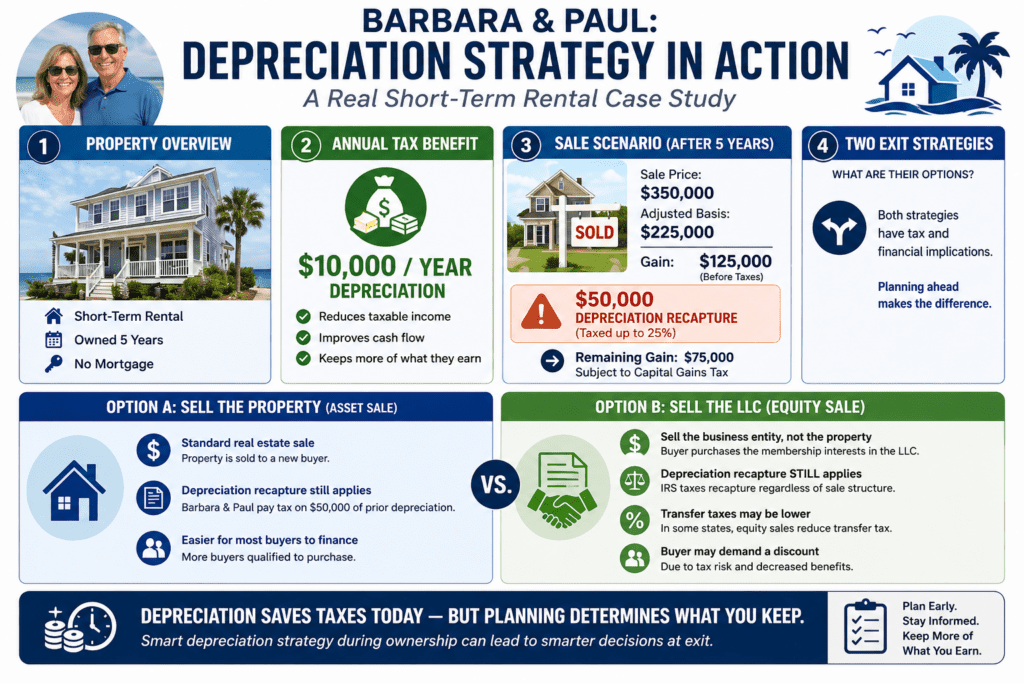 BARBARA & PAUL:
DEPRECIATION STRATEGY IN ACTION
A Real Short-Term Rental Case Study

1 PROPERTY OVERVIEW

Short-Term Rental
Owned 5 Years
No Mortgage

2 ANNUAL TAX BENEFIT

$10,000 / YEAR
DEPRECIATION

Reduces taxable income
Improves cash flow
Keeps more of what they earn

3 SALE SCENARIO (AFTER 5 YEARS)

SOLD

Sale Price:
$350,000
Adjusted Basis:
$225,000
Gain: $125,000
(Before Taxes)

$50,000
DEPRECIATION RECAPTURE
(Taxed up to 25%)

Remaining Gain: $75,000
Subject to Capital Gains Tax

4 TWO EXIT STRATEGIES

WHAT ARE THEIR OPTIONS?

Both strategies have tax and financial implications.

Planning ahead makes the difference.

OPTION A: SELL THE PROPERTY (ASSET SALE)

Standard real estate sale
Property is sold to a new buyer.

Depreciation recapture still applies
Barbara & Paul pay tax on $50,000 of prior depreciation.

Easier for most buyers to finance
More buyers qualified to purchase.

VS.

OPTION B: SELL THE LLC (EQUITY SALE)

Sell the business entity, not the property
Buyer purchases the membership interests in the LLC.

Depreciation recapture STILL applies
IRS taxes recapture regardless of sale structure.

Transfer taxes may be lower
In some states, equity sales reduce transfer tax.

Buyer may demand a discount
Due to tax risk and decreased benefits.

DEPRECIATION SAVES TAXES TODAY — BUT PLANNING DETERMINES WHAT YOU KEEP.
Smart depreciation strategy during ownership can lead to smarter decisions at exit.

Plan Early.
Stay Informed.
Keep More of What You Earn.